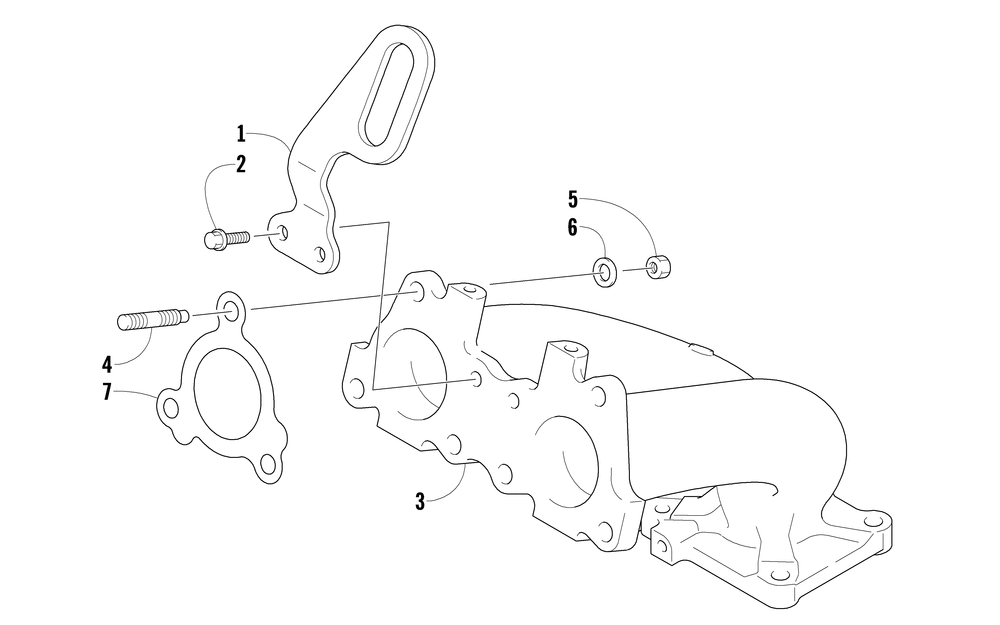 1
2
5
6
4
7
3